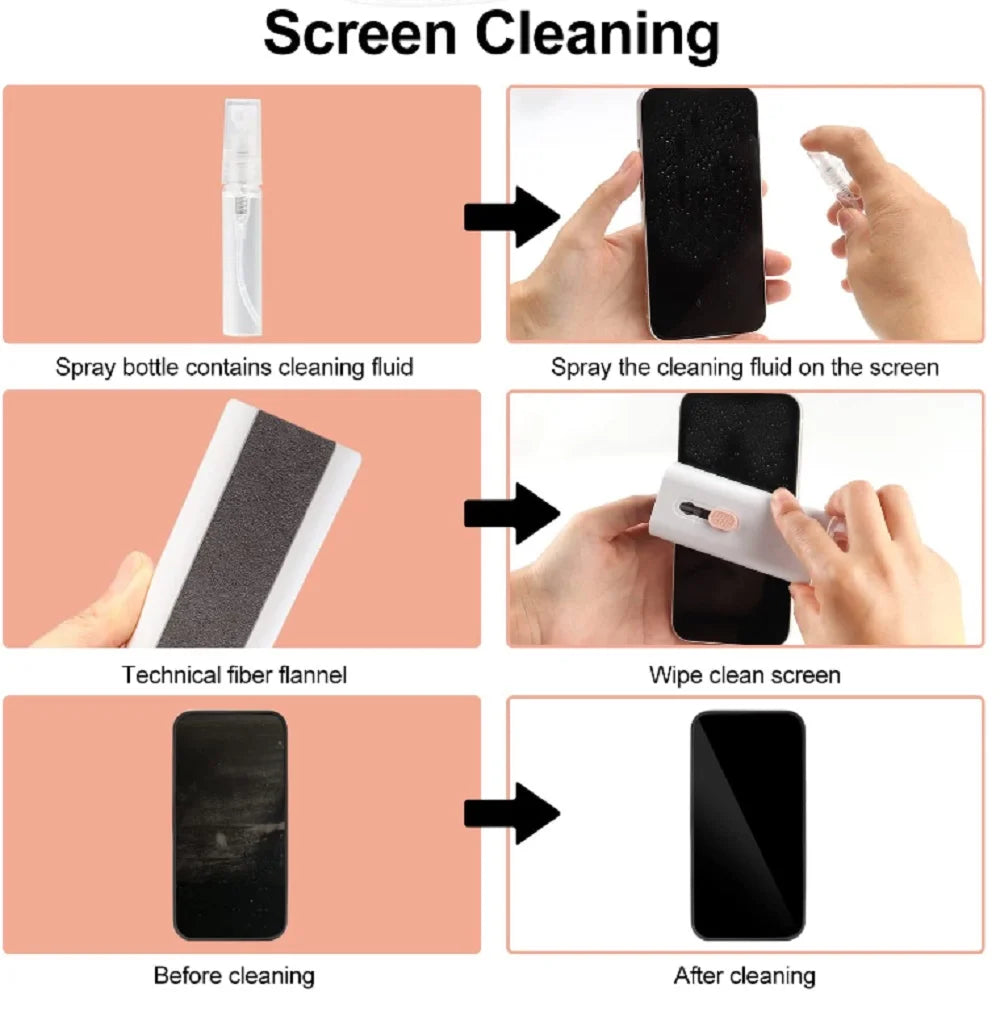 Screen Cleaning

Spray bottle contains cleaning fluid

Spray the cleaning fluid on the screen

Technical fiber flannel

Wipe clean screen

Before cleaning

After cleaning